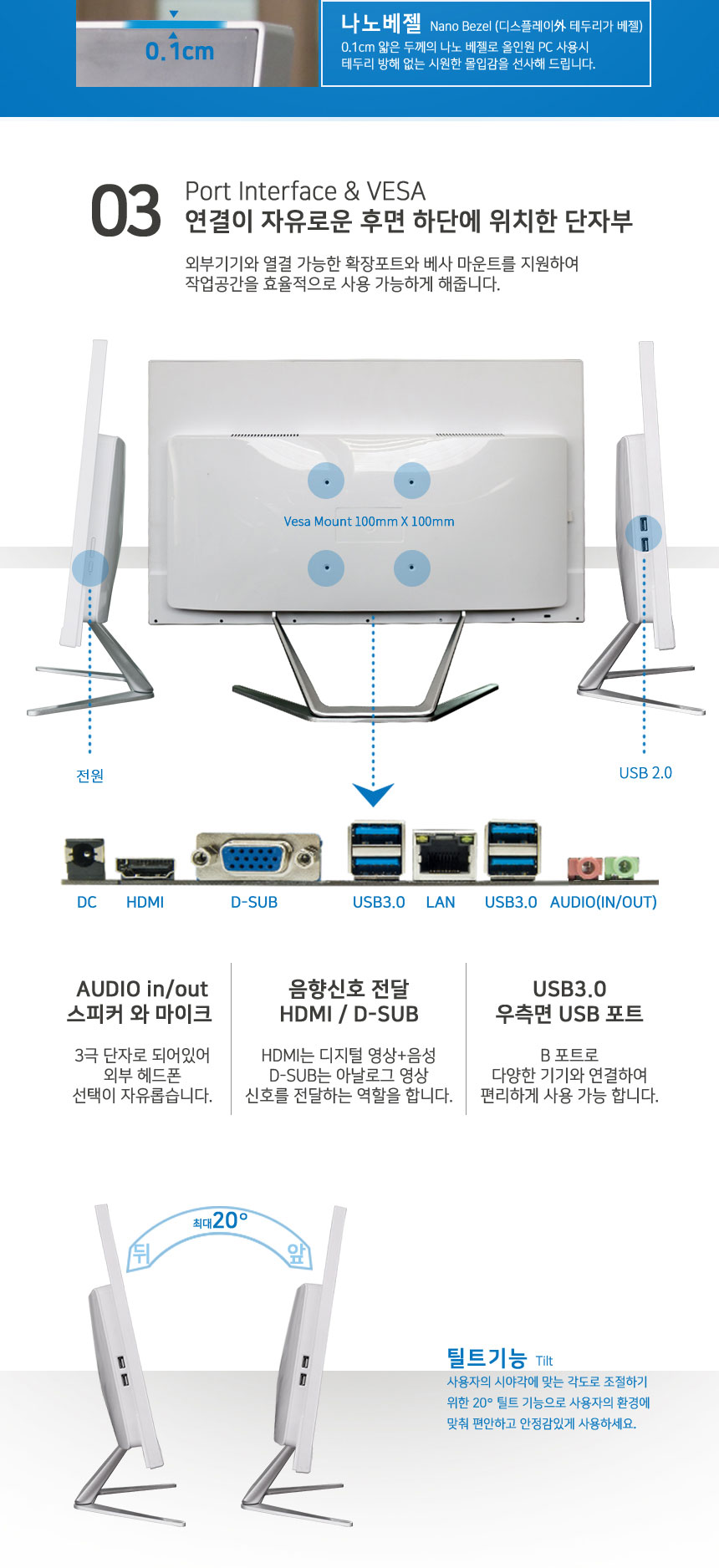 0.1cm

나노베젤 Nano Bezel (디스플레이外 테두리가 베젤)
0.1cm 얇은 두께의 나노 베젤로 올인원 PC 사용시 테두리 방해 없는 시원한 몰입감을 선사해 드립니다.

03

Port Interface & VESA
연결이 자유로운 후면 하단에 위치한 단자부

외부기기와 열결 가능한 확장포트와 베사 마운트를 지원하여 작업공간을 효율적으로 사용 가능하게 해줍니다.

Vesa Mount 100mm X 100mm

전원

USB 2.0

DC HDMI D-SUB USB3.0 LAN USB3.0 AUDIO(IN/OUT)

AUDIO in/out
스피커 와 마이크

3극 단자로 되어있어 외부 헤드폰 선택이 자유롭습니다.

음향신호 전달
HDMI / D-SUB

HDMI는 디지털 영상+음성 D-SUB는 아날로그 영상 신호를 전달하는 역할을 합니다.

USB3.0
우측면 USB 포트

B 포트로 다양한 기기와 연결하여 편리하게 사용 가능 합니다.

최대20°

뒤

앞

틸트기능 Tilt
사용자의 시야각에 맞는 각도로 조절하기 위한 20° 틸트 기능으로 사용자의 환경에 맞춰 편안하고 안정감있게 사용하세요.